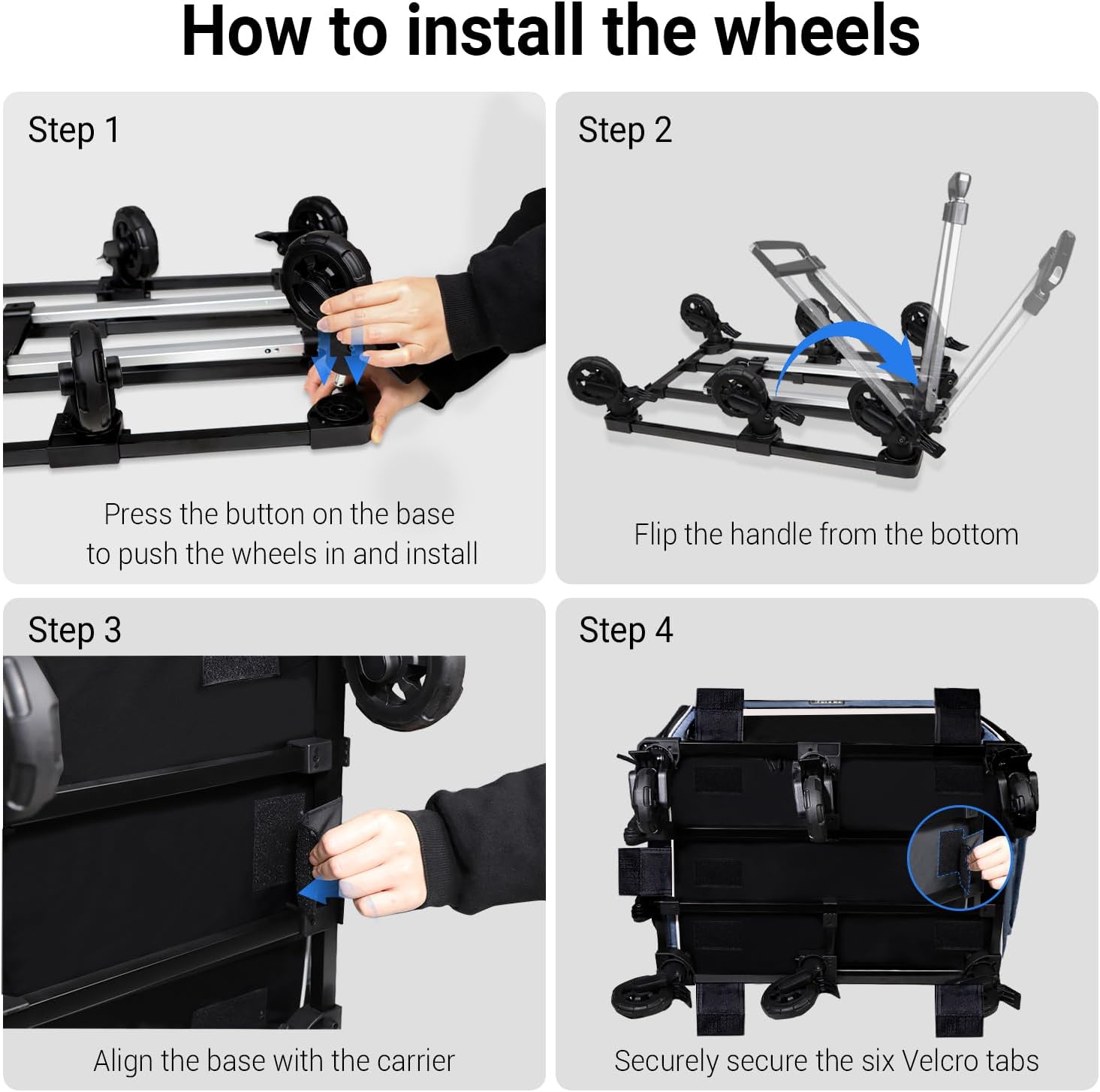 How to install the wheels

Step 1

Press the button on the base to push the wheels in and install

Step 2

Flip the handle from the bottom

Step 3

Align the base with the carrier

Step 4

Securely secure the six Velcro tabs